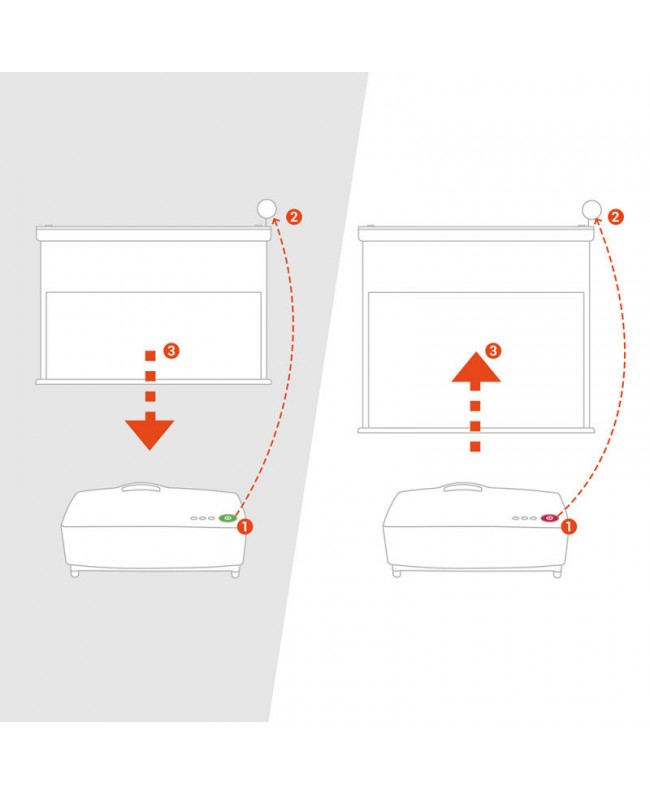 2

3

1

2

3

1