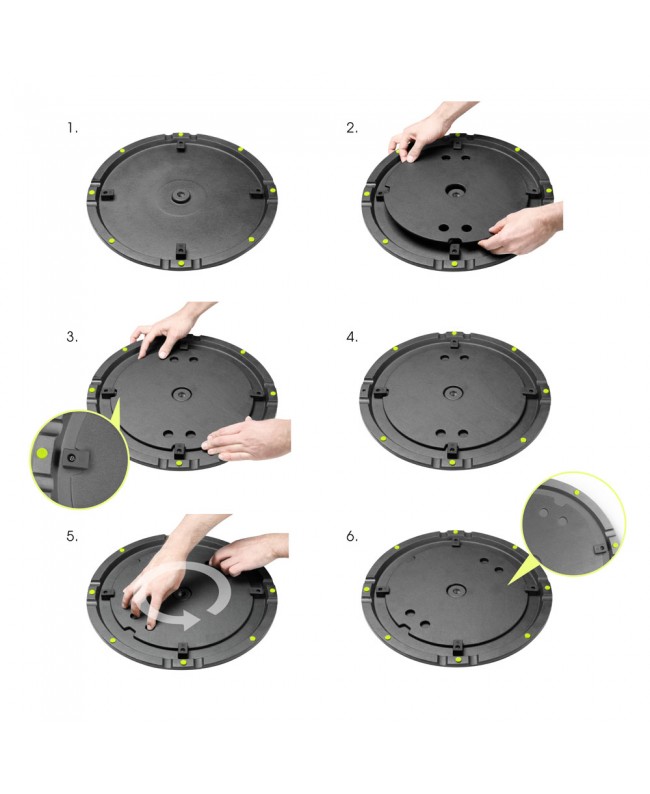 1.

2.

3.

4.

5.

6.