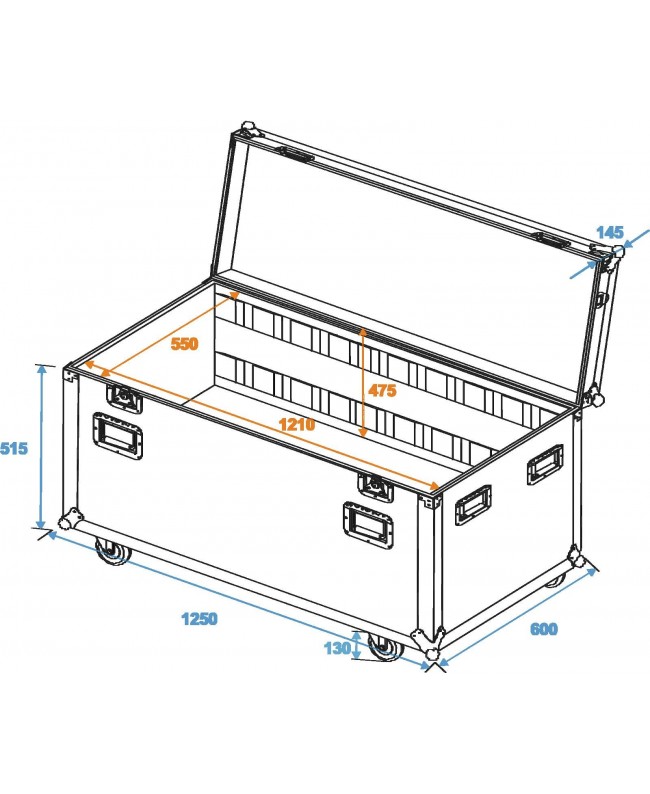 145

550

475

1210

515

1250

130

600