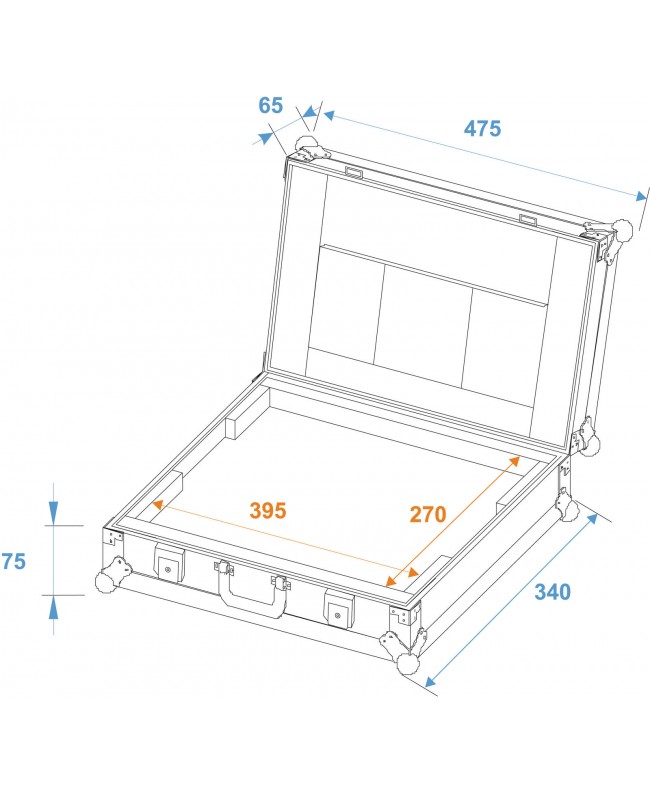 65

475

395

270

75

340