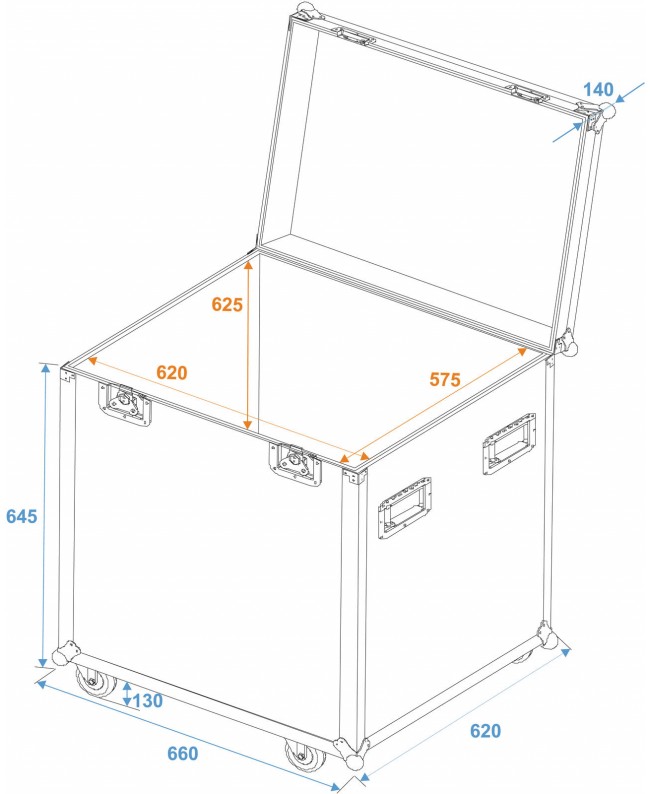 140

625

620

575

645

130

660

620