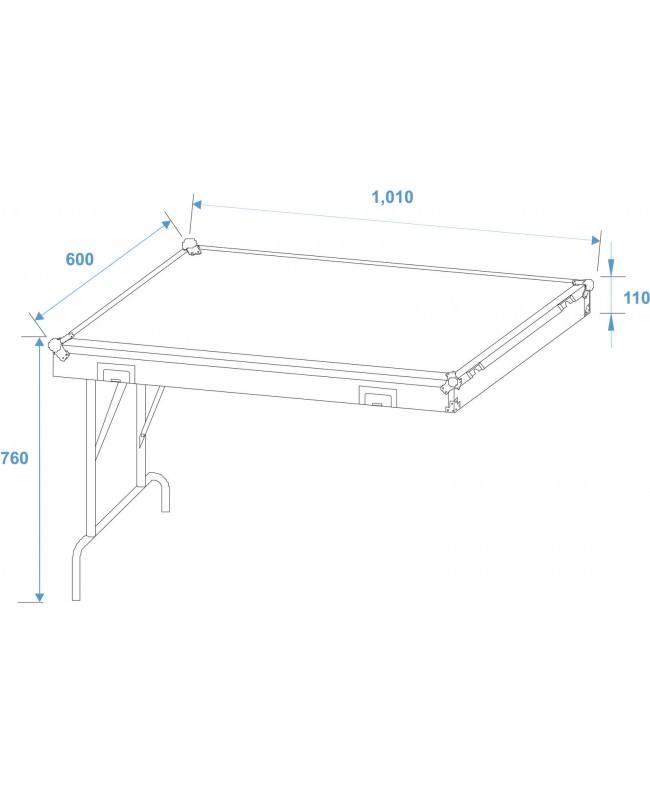 1,010

600

110

760