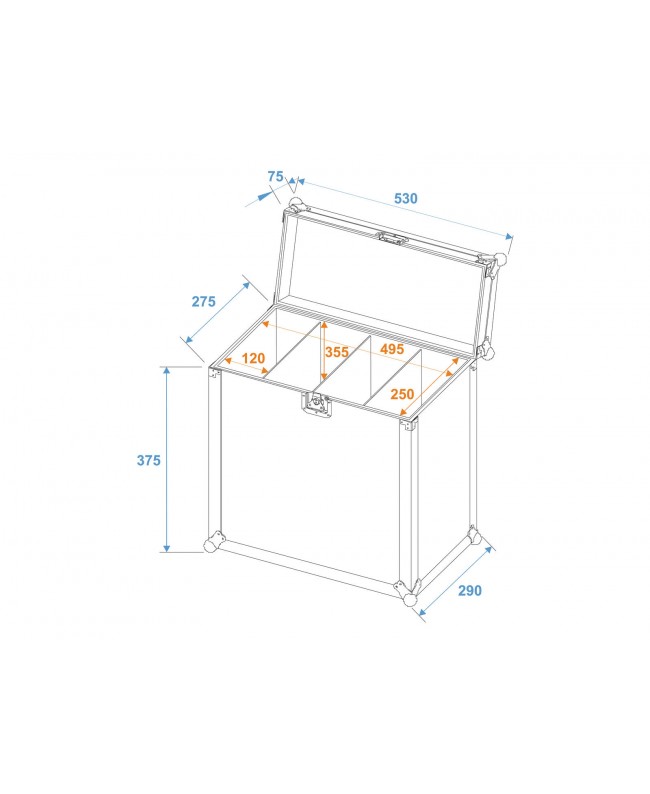 75
530
275
120
355
495
250
375
290