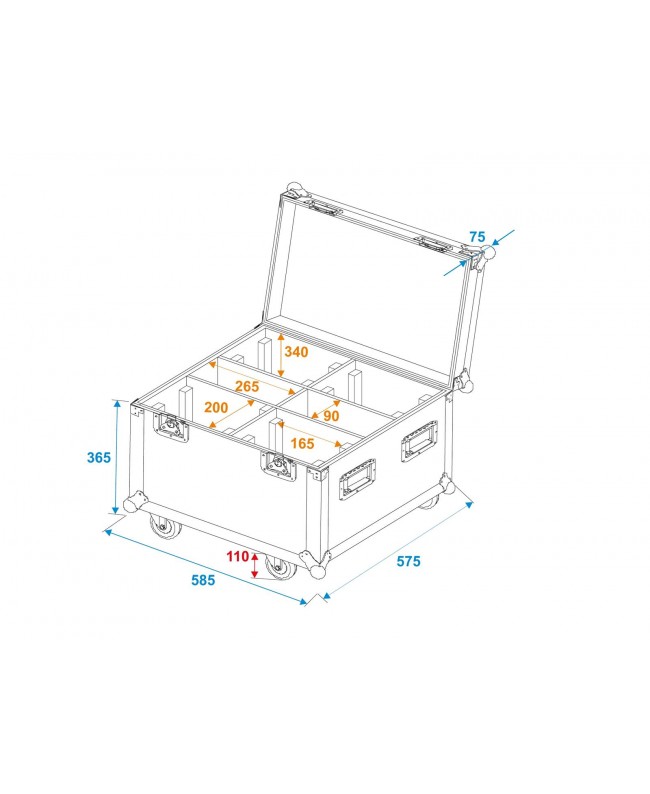 75

340

265

200

90

165

365

110

585

575