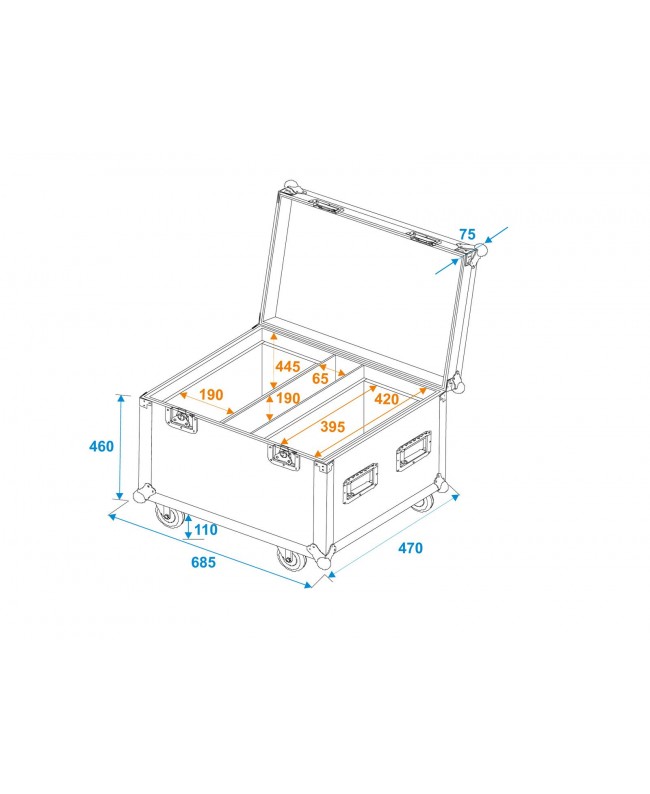 75

445
65
190
190
420
395

460
110
685
470