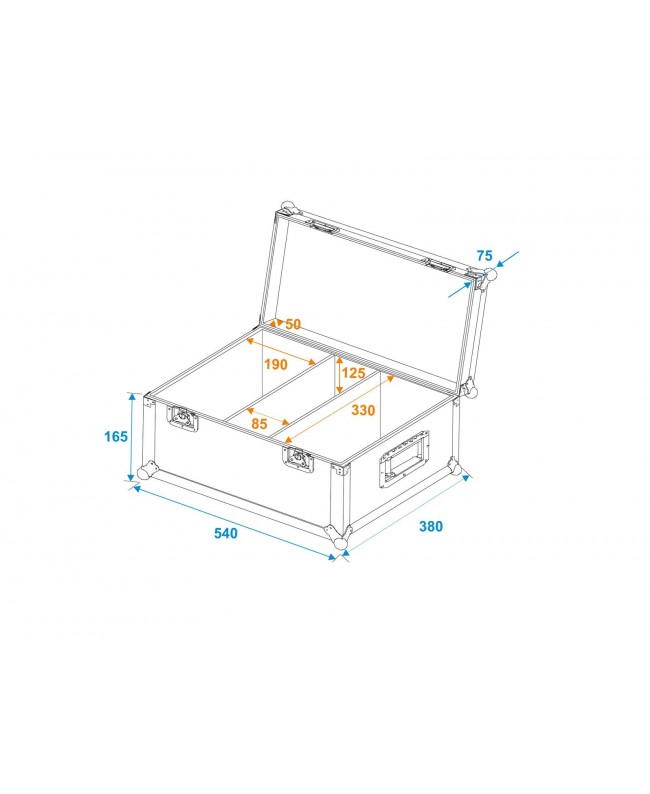 75

50

190

125

330

85

165

540

380