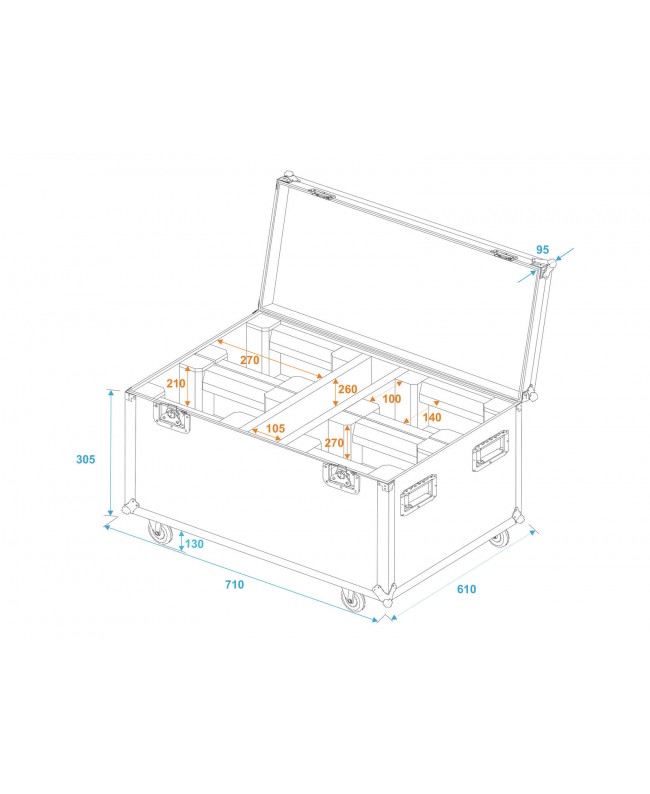 95

270

210

260

100

140

105

270

305

130

710

610