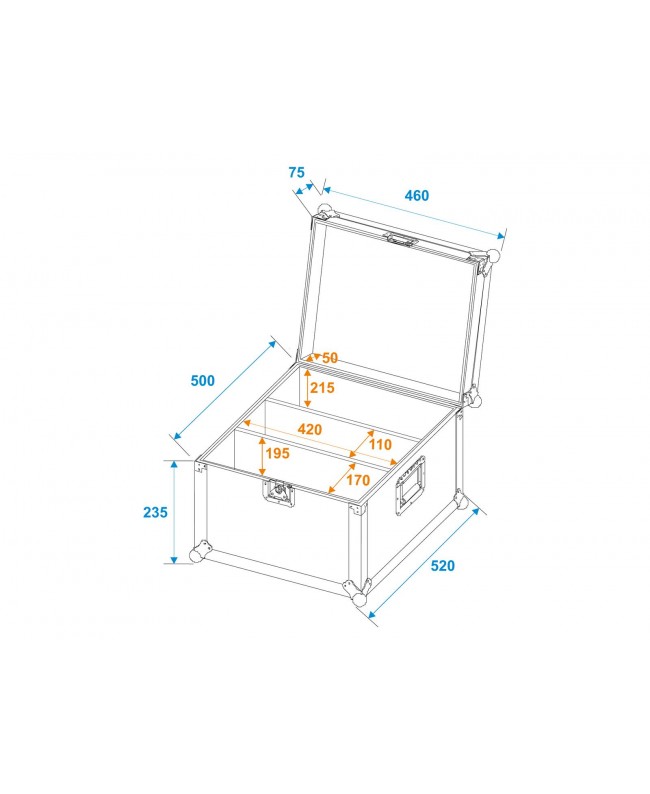 75
460
50
500
215
420
110
195
170
235
520