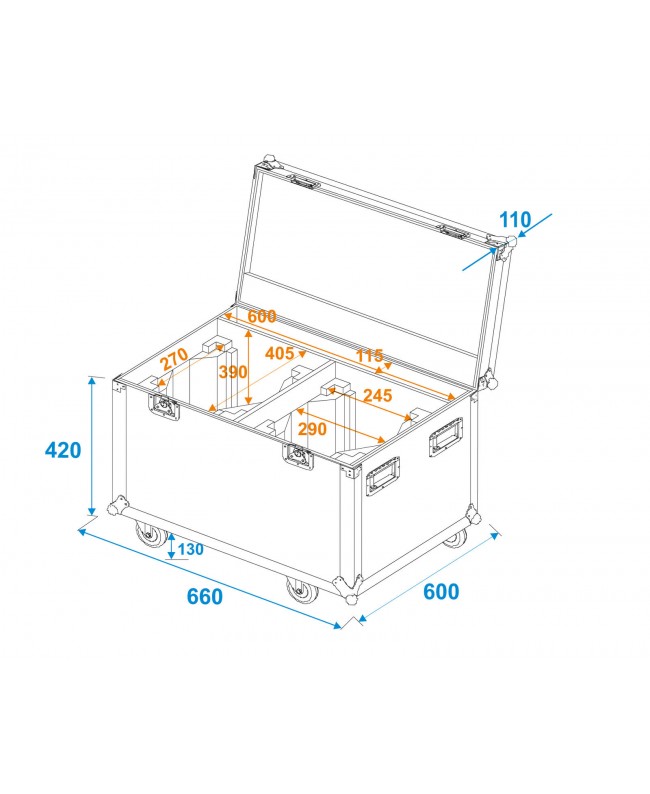 110

600

270

405

115

390

245

290

420

130

660

600