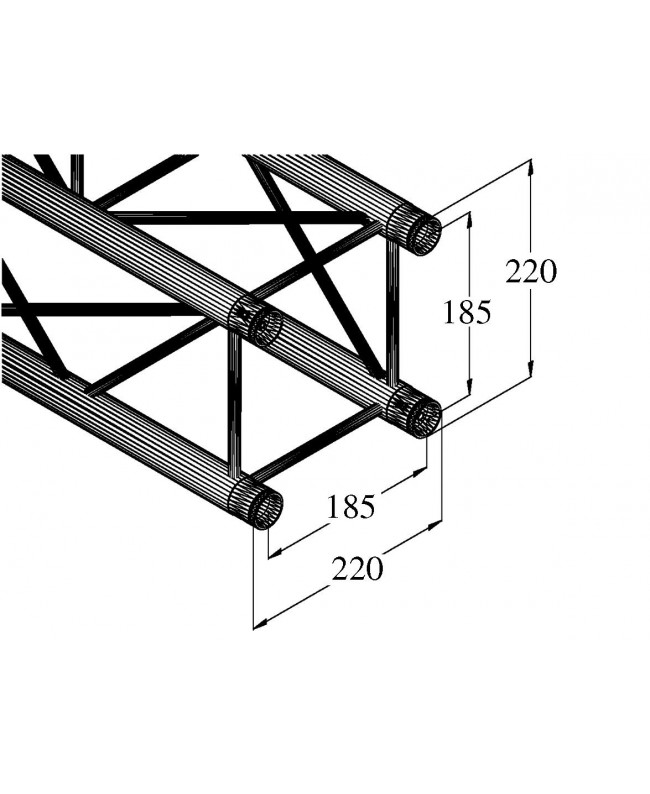 220
185
185
220