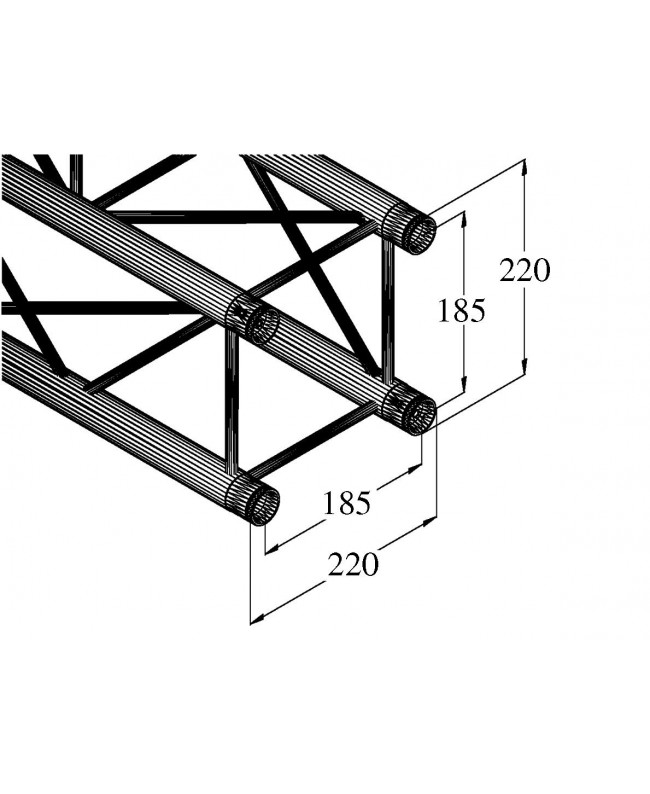 220
185
185
220